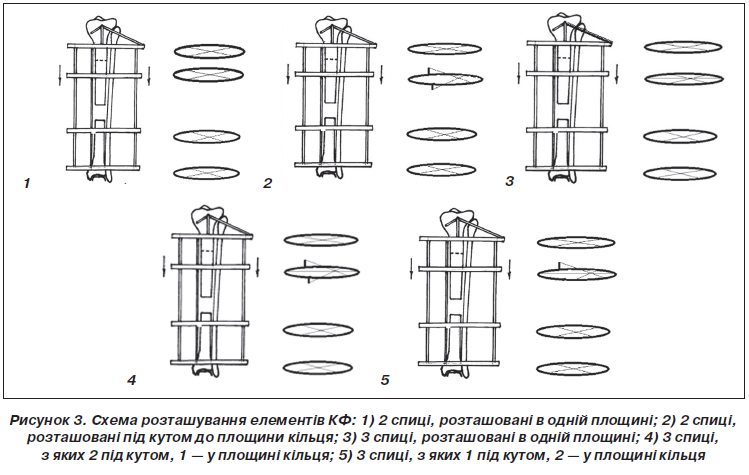 1

2

3

4

5

Рисунок 3. Схема розташування елементів КФ: 1) 2 спиці, розташовані в одній площині; 2) 2 спиці, розташовані під кутом до площини кільця; 3) 3 спиці, розташовані в одній площині; 4) 3 спиці, з яких 2 під кутом, 1 — у площині кільця; 5) 3 спиці, з яких 1 під кутом, 2 — у площині кільця